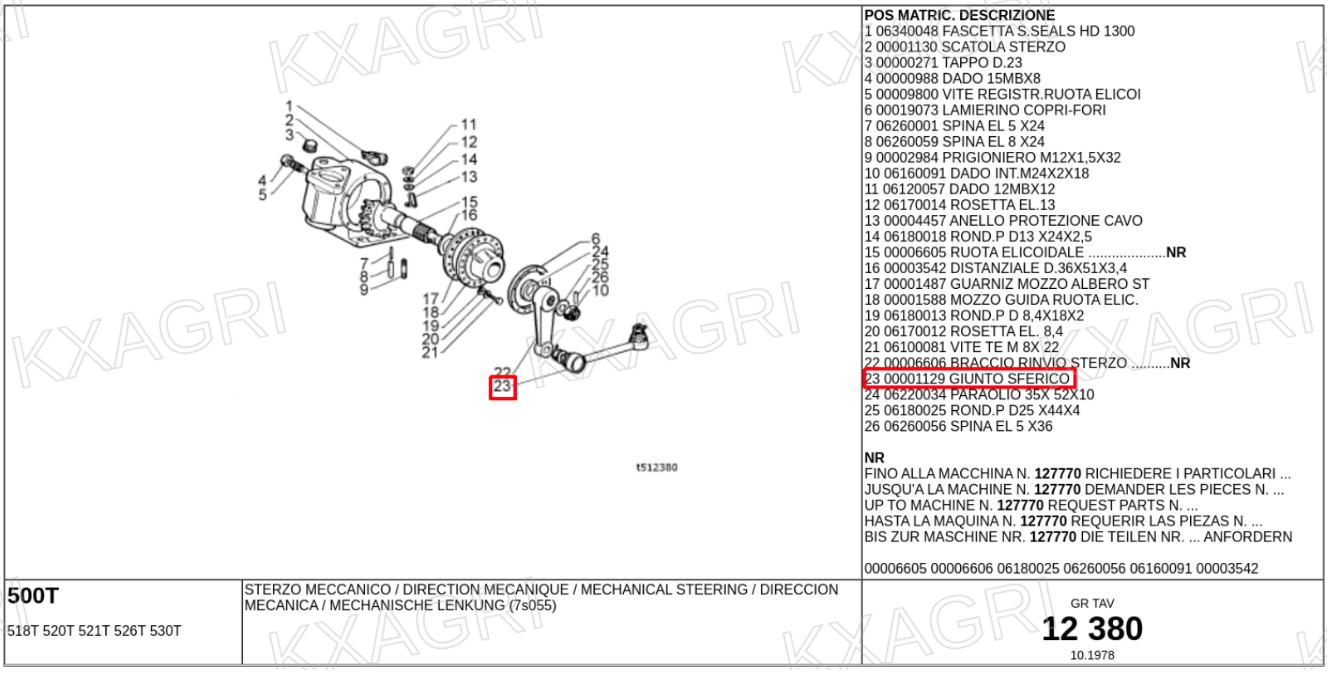 KXAGRI

1
2
3
4
5
11
12
14
13
15
16
7
8
9
17
18
19
20
21
6
24
25
26
10
22
23

t512380

POS MATRIC. DESCRIZIONE
1 06340048 FASCETTA S.SEALS HD 1300
2 00001130 SCATOLA STERZO
3 00000271 TAPPO D.23
4 00000988 DADO 15MBX8
5 00009800 VITE REGISTR.RUOTA ELICOI
6 00019073 LAMIERINO COPRI-FORI
7 06260001 SPINA EL 5 X24
8 06260059 SPINA EL 8 X24
9 00002984 PRIGIONIERO M12X1,5X32
10 06160091 DADO INT.M24X2X18
11 06120057 DADO 12MBX12
12 06170014 ROSETTA EL.13
13 00004457 ANELLO PROTEZIONE CAVO
14 06180018 ROND.P D13 X24X2,5
15 00006605 RUOTA ELICOIDALE ....................NR
16 00003542 DISTANZIALE D.36X51X3,4
17 00001487 GUARNIZ MOZZO ALBERO ST
18 00001588 MOZZO GUIDA RUOTA ELIC.
19 06180013 ROND.P D 8,4X18X2
20 06170012 ROSETTA EL. 8,4
21 06100081 VITE TE M 8X 22
22 00006606 BRACCIO RINVIO STERZO ..........NR
23 00001129 GIUNTO SFERICO
24 06220034 PARAOLIO 35X 52X10
25 06180025 ROND.P D25 X44X4
26 06260056 SPINA EL 5 X36

NR
FINO ALLA MACCHINA N. 127770 RICHIEDERE I PARTICOLARI ...
JUSQU'A LA MACHINE N. 127770 DEMANDER LES PIECES N. ...
UP TO MACHINE N. 127770 REQUEST PARTS N. ...
HASTA LA MAQUINA N. 127770 REQUERIR LAS PIEZAS N. ...
BIS ZUR MASCHINE NR. 127770 DIE TEILEN NR. ... ANFORDERN

00006605 00006606 06180025 06260056 06160091 00003542

500T
518T 520T 521T 526T 530T

STERZO MECCANICO / DIRECTION MECANIQUE / MECHANICAL STEERING / DIRECCION MECANICA / MECHANISCHE LENKUNG (7s055)

GR TAV
12 380
10.1978