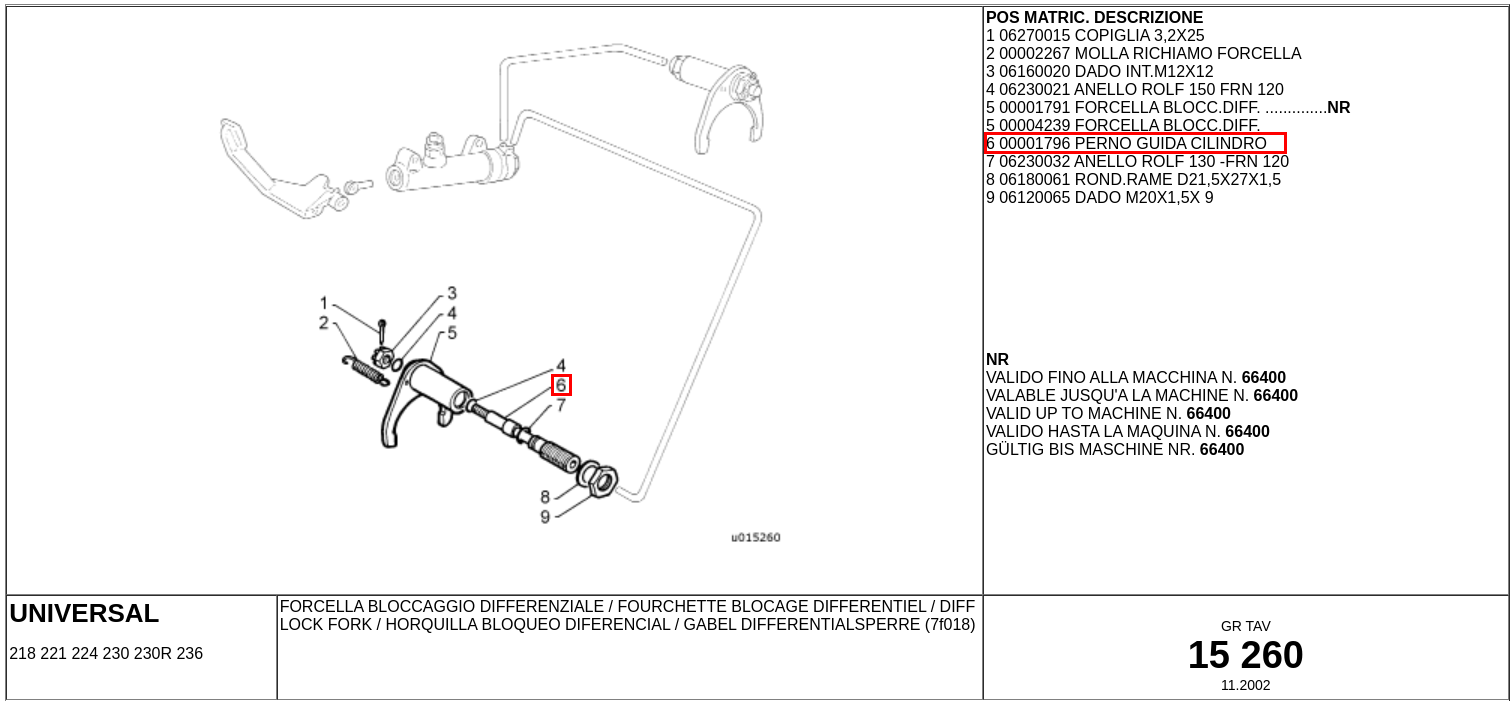 1
2
3
4
5
4
6
7
8
9
u015260

POS MATRIC. DESCRIZIONE
1 06270015 COPIGLIA 3,2X25
2 00002267 MOLLA RICHIAMO FORCELLA
3 06160020 DADO INT.M12X12
4 06230021 ANELLO ROLF 150 FRN 120
5 00001791 FORCELLA BLOCC.DIFF. ..............NR
5 00004239 FORCELLA BLOCC.DIFF.
6 00001796 PERNO GUIDA CILINDRO
7 06230032 ANELLO ROLF 130 -FRN 120
8 06180061 ROND.RAME D21,5X27X1,5
9 06120065 DADO M20X1,5X 9

NR
VALIDO FINO ALLA MACCHINA N. 66400
VALABLE JUSQU'A LA MACHINE N. 66400
VALID UP TO MACHINE N. 66400
VALIDO HASTA LA MAQUINA N. 66400
GÜLTIG BIS MASCHINE NR. 66400

UNIVERSAL

218 221 224 230 230R 236

FORCELLA BLOCCAGGIO DIFFERENZIALE / FOURCHETTE BLOCAGE DIFFERENTIEL / DIFF LOCK FORK / HORQUILLA BLOQUEO DIFERENCIAL / GABEL DIFFERENTIALSPERRE (7f018)

GR TAV
15 260
11.2002