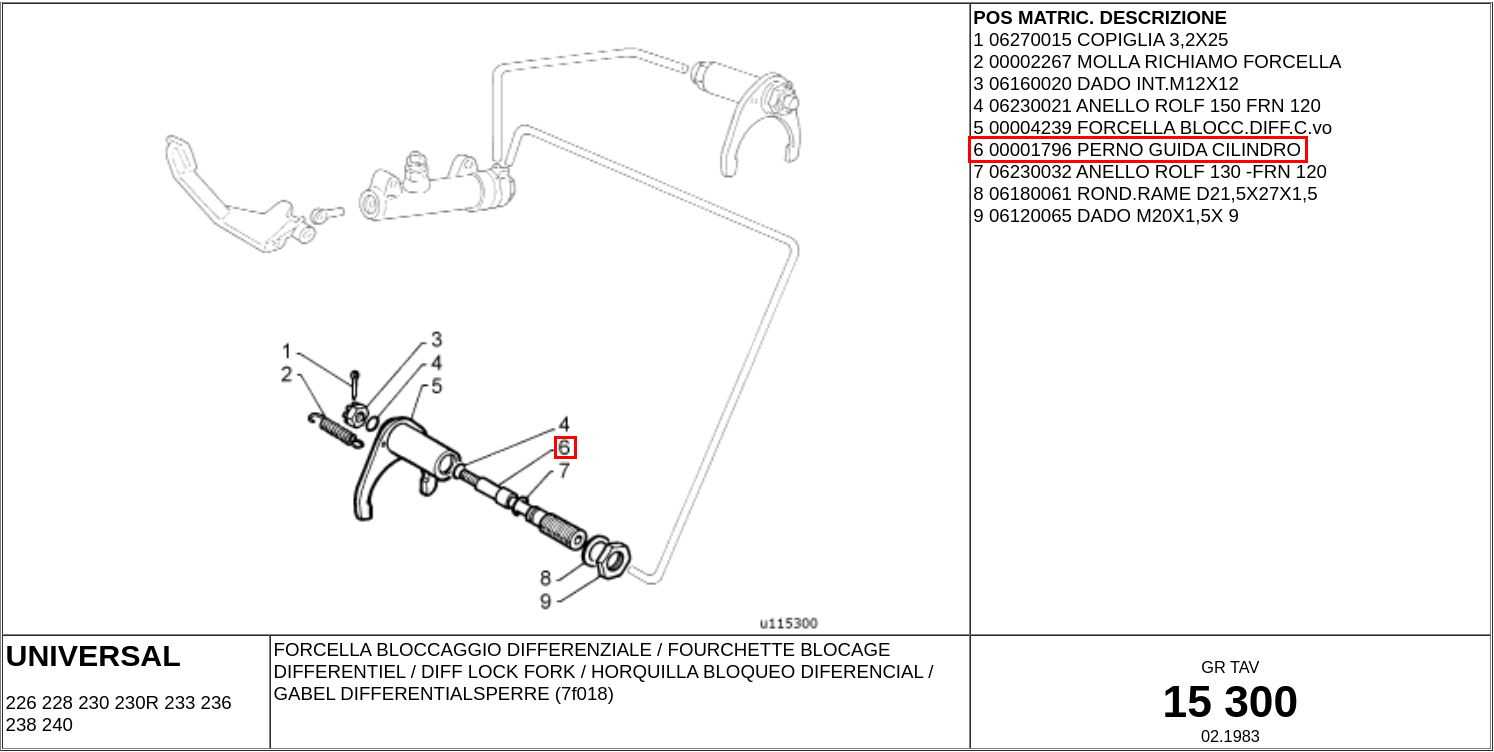 1
2
3
4
5
4
6
7
8
9
u115300

POS MATRIC. DESCRIZIONE
1 06270015 COPIGLIA 3,2X25
2 00002267 MOLLA RICHIAMO FORCELLA
3 06160020 DADO INT.M12X12
4 06230021 ANELLO ROLF 150 FRN 120
5 00004239 FORCELLA BLOCC.DIFF.C.vo
6 00001796 PERNO GUIDA CILINDRO
7 06230032 ANELLO ROLF 130 -FRN 120
8 06180061 ROND.RAME D21,5X27X1,5
9 06120065 DADO M20X1,5X 9

UNIVERSAL

226 228 230 230R 233 236 238 240

FORCELLA BLOCCAGGIO DIFFERENZIALE / FOURCHETTE BLOCAGE DIFFERENTIEL / DIFF LOCK FORK / HORQUILLA BLOQUEO DIFERENCIAL / GABEL DIFFERENTIALSPERRE (7f018)

GR TAV
15 300
02.1983