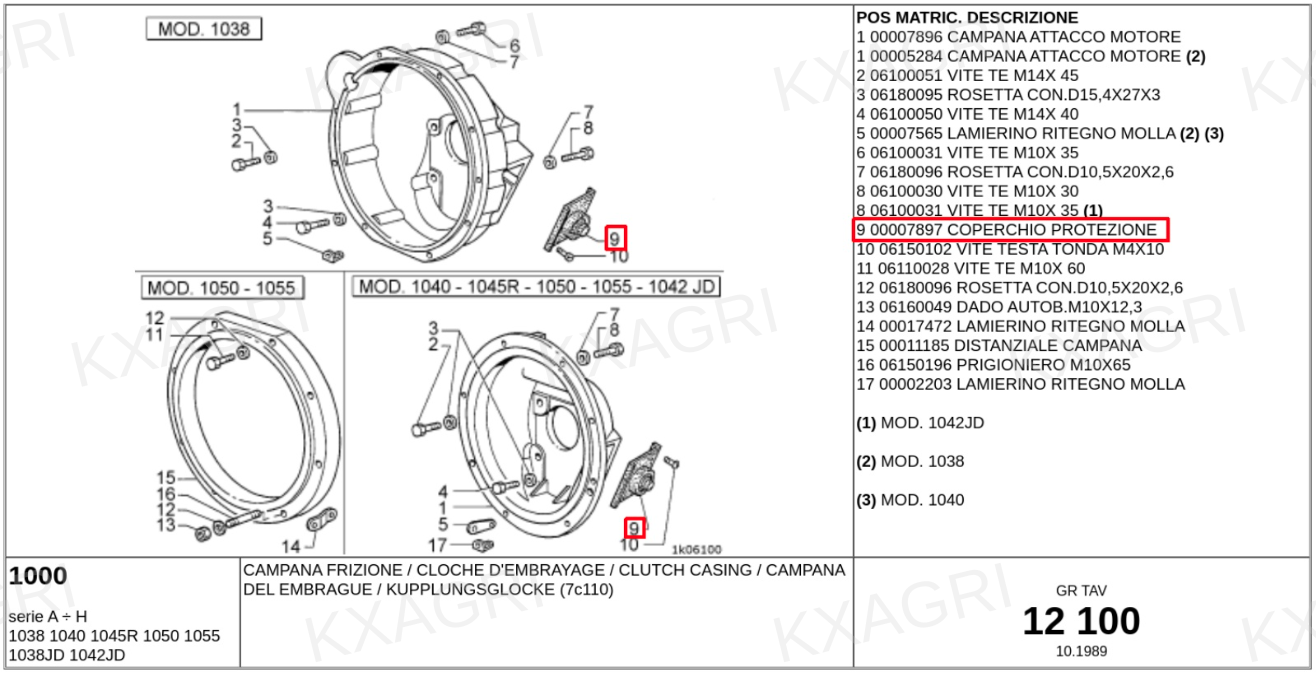 MOD. 1038

6
7
1
3
2
7
8
3
4
5
9
10

MOD. 1050 - 1055

12
11
15
16
12
13
14

MOD. 1040 - 1045R - 1050 - 1055 - 1042 JD

3
2
7
8
4
1
5
17
9
10
1k06100

POS MATRIC. DESCRIZIONE
1 00007896 CAMPANA ATTACCO MOTORE
1 00005284 CAMPANA ATTACCO MOTORE (2)
2 06100051 VITE TE M14X 45
3 06180095 ROSETTA CON.D15,4X27X3
4 06100050 VITE TE M14X 40
5 00007565 LAMIERINO RITEGNO MOLLA (2) (3)
6 06100031 VITE TE M10X 35
7 06180096 ROSETTA CON.D10,5X20X2,6
8 06100030 VITE TE M10X 30
8 06100031 VITE TE M10X 35 (1)
9 00007897 COPERCHIO PROTEZIONE
10 06150102 VITE TESTA TONDA M4X10
11 06110028 VITE TE M10X 60
12 06180096 ROSETTA CON.D10,5X20X2,6
13 06160049 DADO AUTOB.M10X12,3
14 00017472 LAMIERINO RITEGNO MOLLA
15 00011185 DISTANZIALE CAMPANA
16 06150196 PRIGIONIERO M10X65
17 00002203 LAMIERINO RITEGNO MOLLA

(1) MOD. 1042JD

(2) MOD. 1038

(3) MOD. 1040

1000

serie A ÷ H
1038 1040 1045R 1050 1055
1038JD 1042JD

CAMPANA FRIZIONE / CLOCHE D'EMBRAYAGE / CLUTCH CASING / CAMPANA DEL EMBRAGUE / KUPPLUNGSGLOCKE (7c110)

GR TAV
12 100
10.1989

KXAGRI