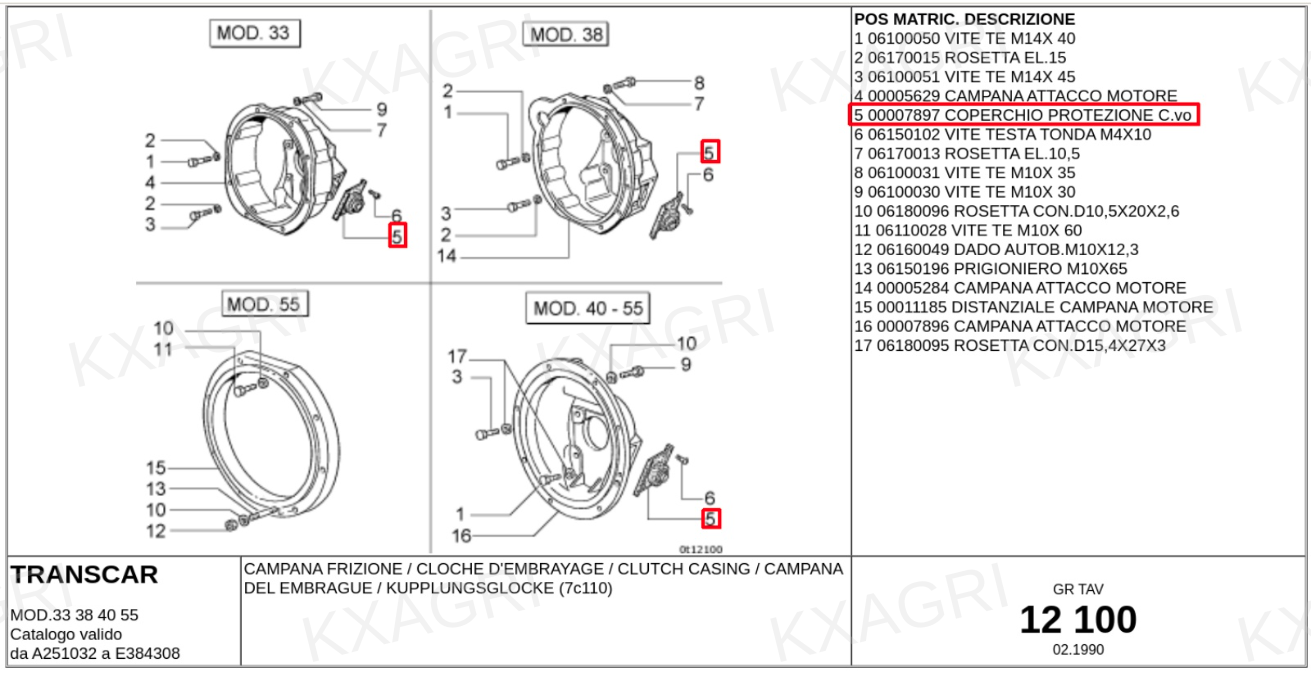 MOD. 33

9
7
2
1
4
2
3
6
5

MOD. 38

2
1
8
7
5
6
3
2
14

MOD. 55

10
11
15
13
10
12

MOD. 40 - 55

17
3
10
9
1
16
6
5

0t12100

POS MATRIC. DESCRIZIONE
1 06100050 VITE TE M14X 40
2 06170015 ROSETTA EL.15
3 06100051 VITE TE M14X 45
4 00005629 CAMPANA ATTACCO MOTORE
5 00007897 COPERCHIO PROTEZIONE C.vo
6 06150102 VITE TESTA TONDA M4X10
7 06170013 ROSETTA EL.10,5
8 06100031 VITE TE M10X 35
9 06100030 VITE TE M10X 30
10 06180096 ROSETTA CON.D10,5X20X2,6
11 06110028 VITE TE M10X 60
12 06160049 DADO AUTOB.M10X12,3
13 06150196 PRIGIONIERO M10X65
14 00005284 CAMPANA ATTACCO MOTORE
15 00011185 DISTANZIALE CAMPANA MOTORE
16 00007896 CAMPANA ATTACCO MOTORE
17 06180095 ROSETTA CON.D15,4X27X3

TRANSCAR

MOD.33 38 40 55
Catalogo valido
da A251032 a E384308

CAMPANA FRIZIONE / CLOCHE D'EMBRAYAGE / CLUTCH CASING / CAMPANA DEL EMBRAGUE / KUPPLUNGSGLOCKE (7c110)

GR TAV
12 100
02.1990

KXAGRI