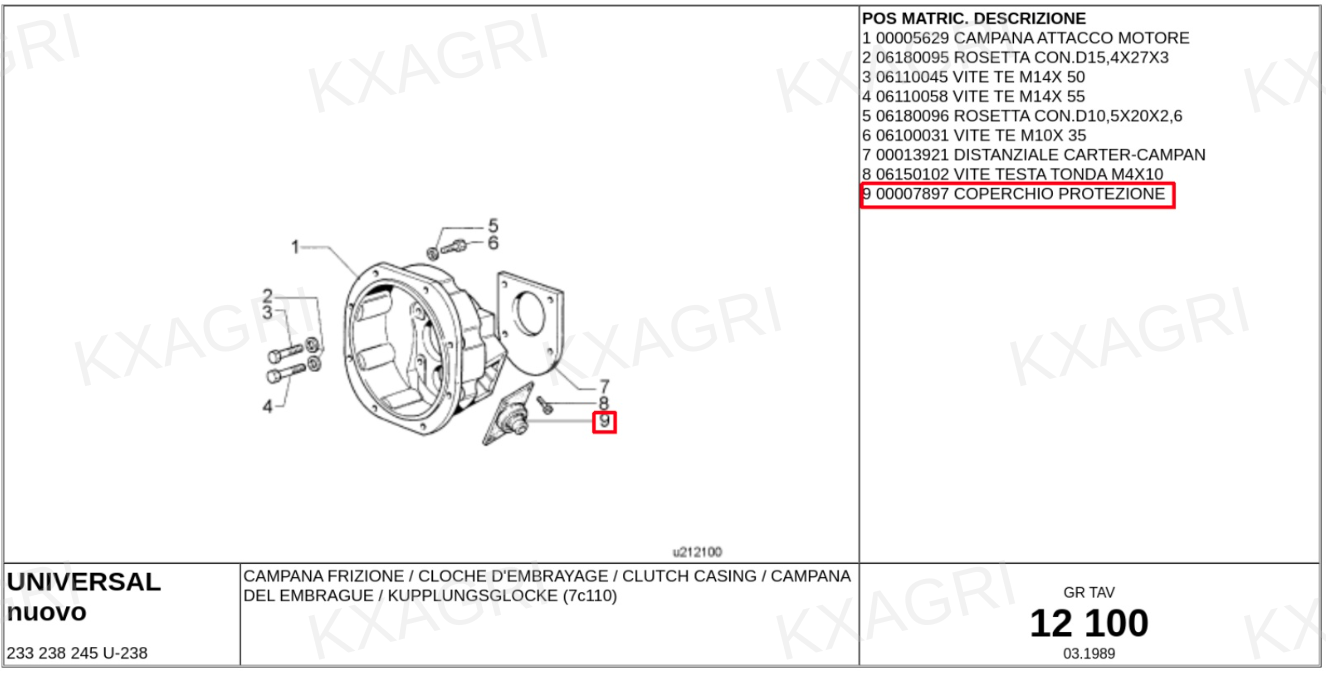 KXAGRI

1
2
3
4
5
6
7
8
9

u212100

POS MATRIC. DESCRIZIONE
1 00005629 CAMPANA ATTACCO MOTORE
2 06180095 ROSETTA CON.D15,4X27X3
3 06110045 VITE TE M14X 50
4 06110058 VITE TE M14X 55
5 06180096 ROSETTA CON.D10,5X20X2,6
6 06100031 VITE TE M10X 35
7 00013921 DISTANZIALE CARTER-CAMPAN
8 06150102 VITE TESTA TONDA M4X10
9 00007897 COPERCHIO PROTEZIONE

UNIVERSAL
nuovo

233 238 245 U-238

CAMPANA FRIZIONE / CLOCHE D'EMBRAYAGE / CLUTCH CASING / CAMPANA DEL EMBRAGUE / KUPPLUNGSGLOCKE (7c110)

GR TAV
12 100
03.1989